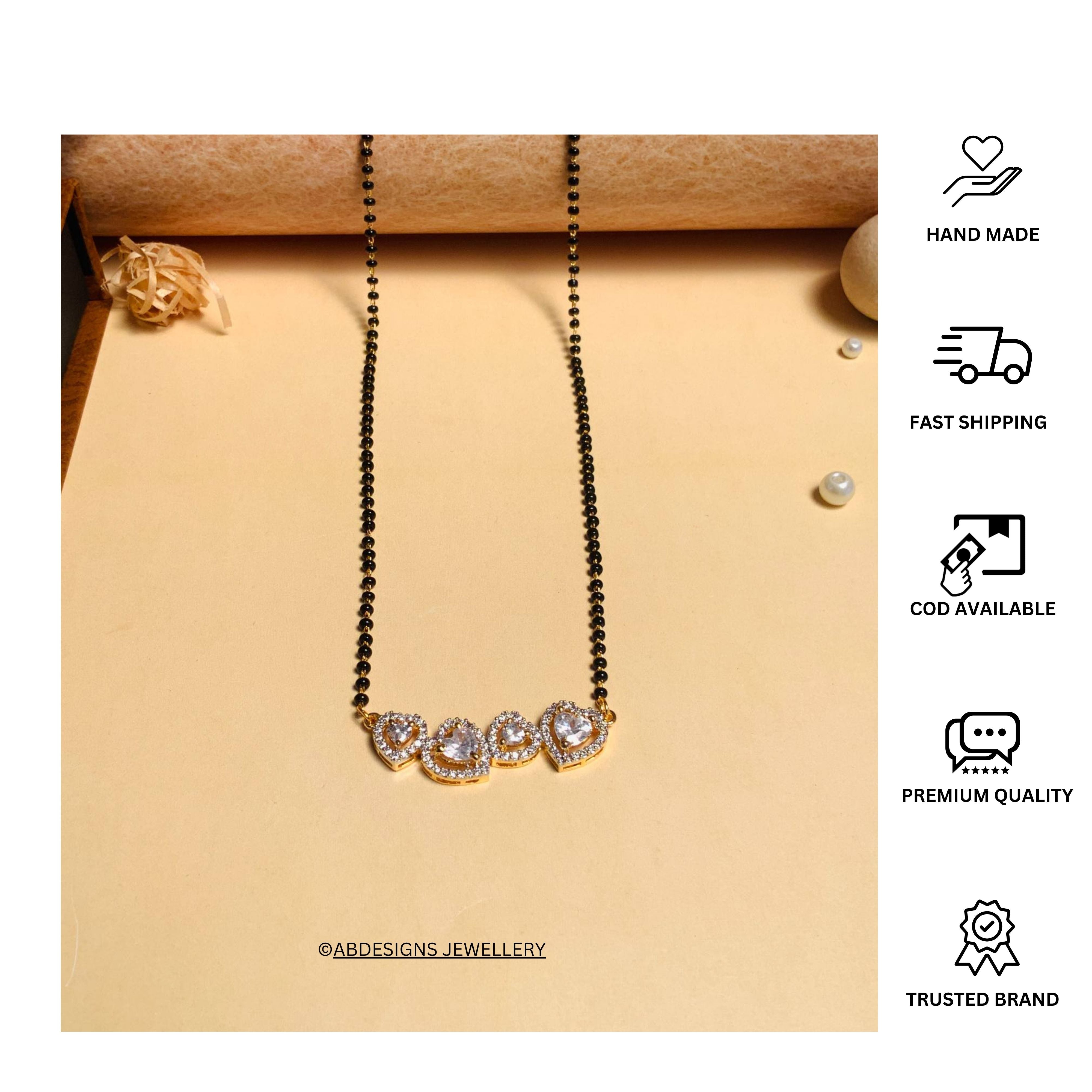 ©ABDESIGNS JEWELLERY

HAND MADE

FAST SHIPPING

COD AVAILABLE

PREMIUM QUALITY

TRUSTED BRAND