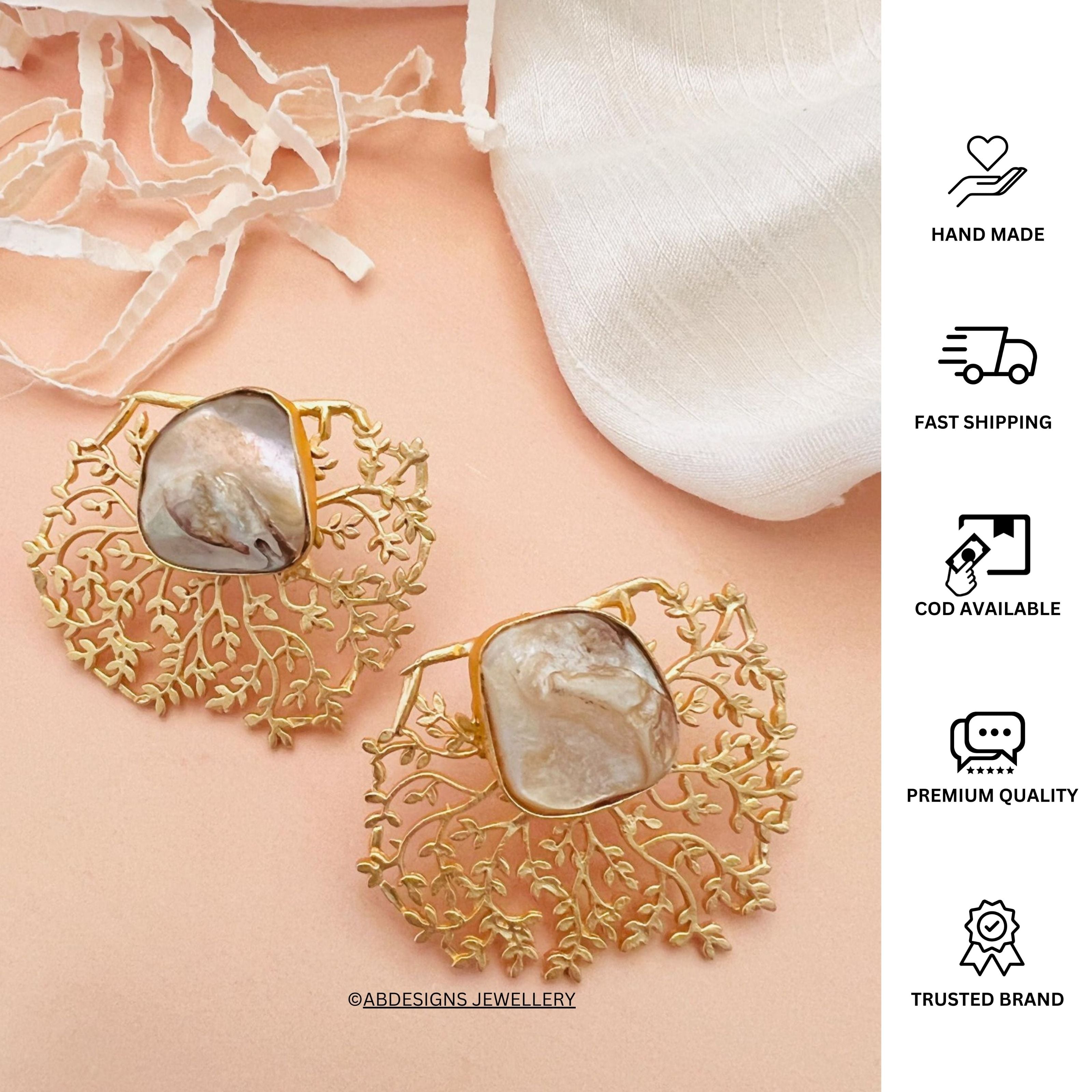 ©ABDESIGNS JEWELLERY

HAND MADE

FAST SHIPPING

COD AVAILABLE

PREMIUM QUALITY

TRUSTED BRAND