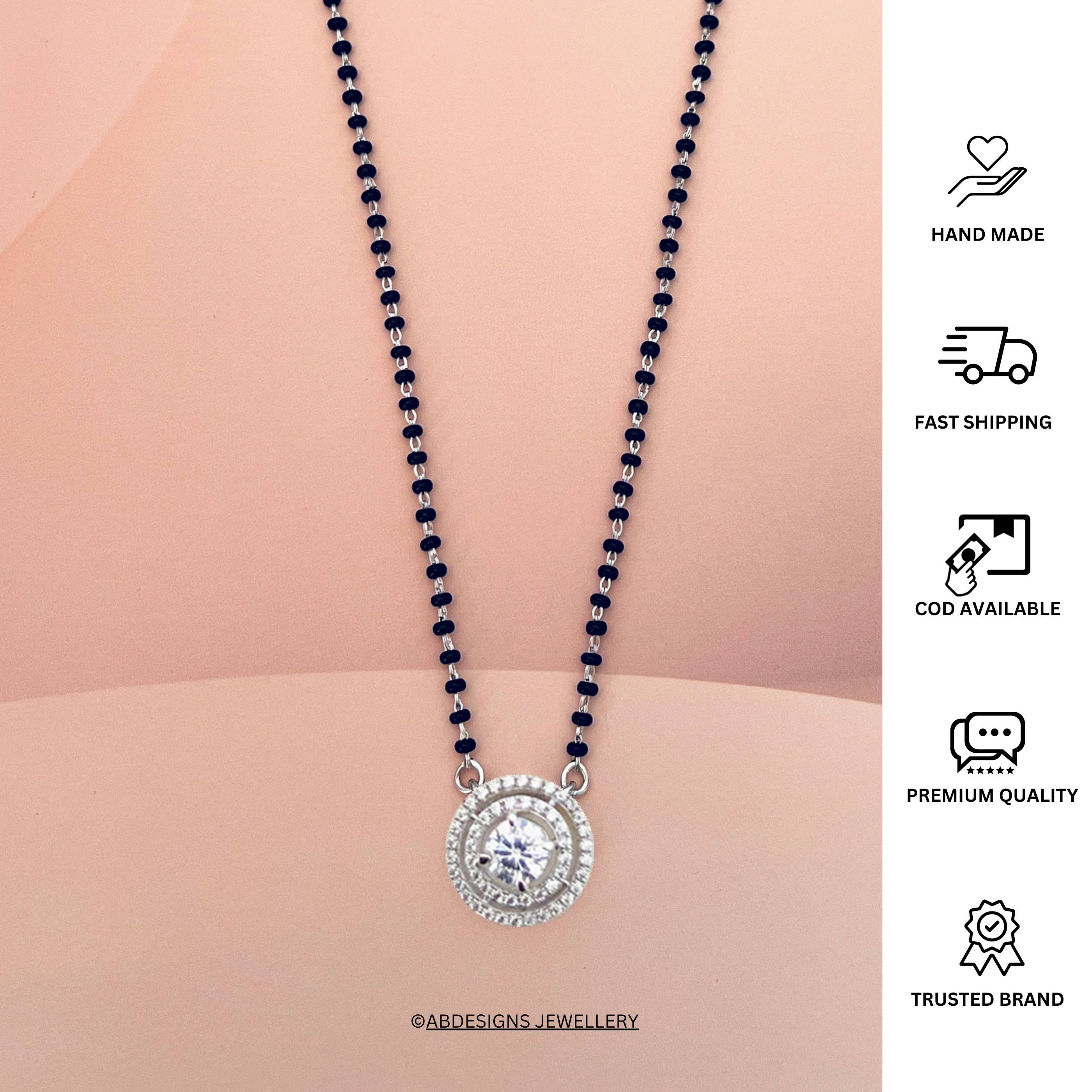 HAND MADE

FAST SHIPPING

COD AVAILABLE

PREMIUM QUALITY

TRUSTED BRAND

©ABDESIGNS JEWELLERY