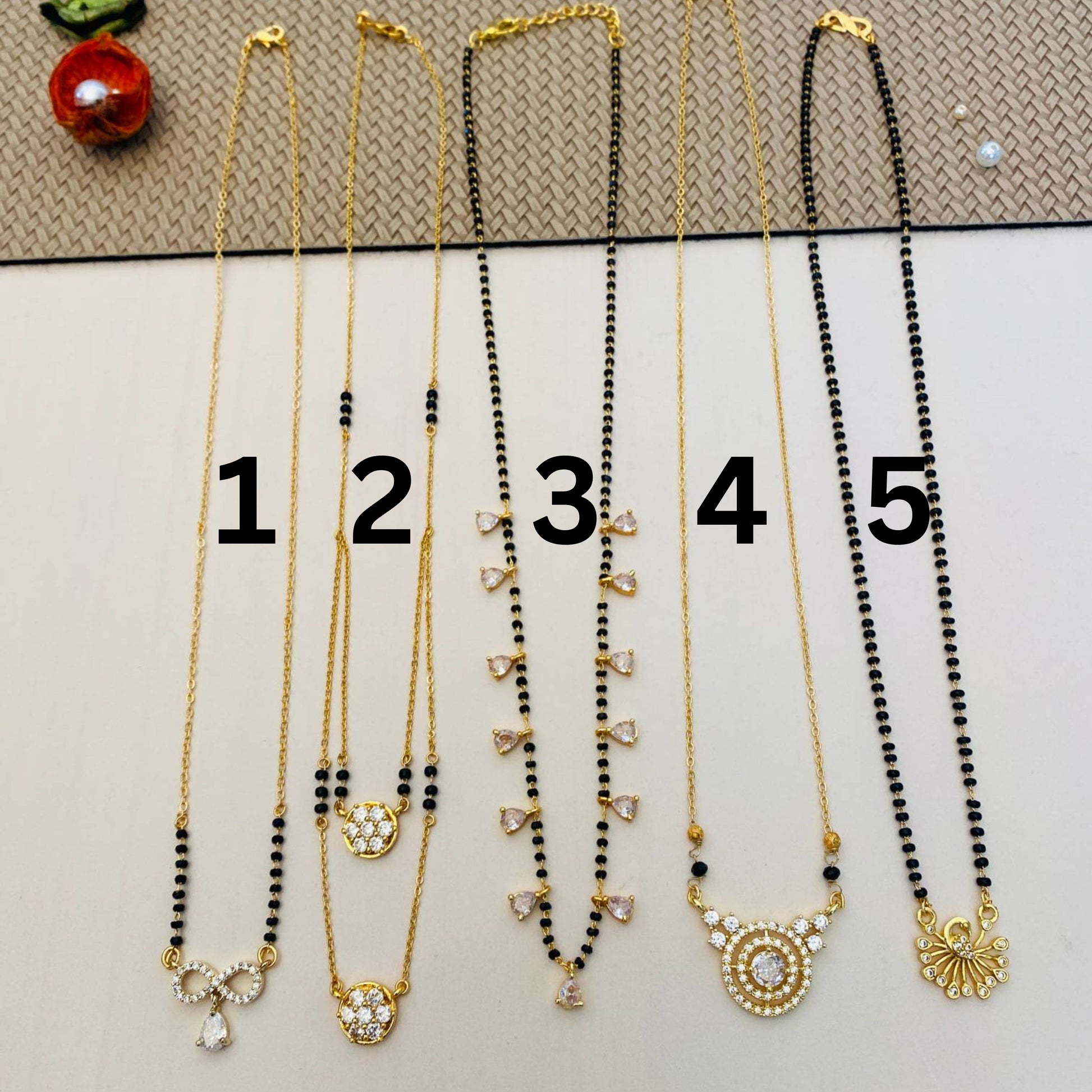 1 2 3 4 5