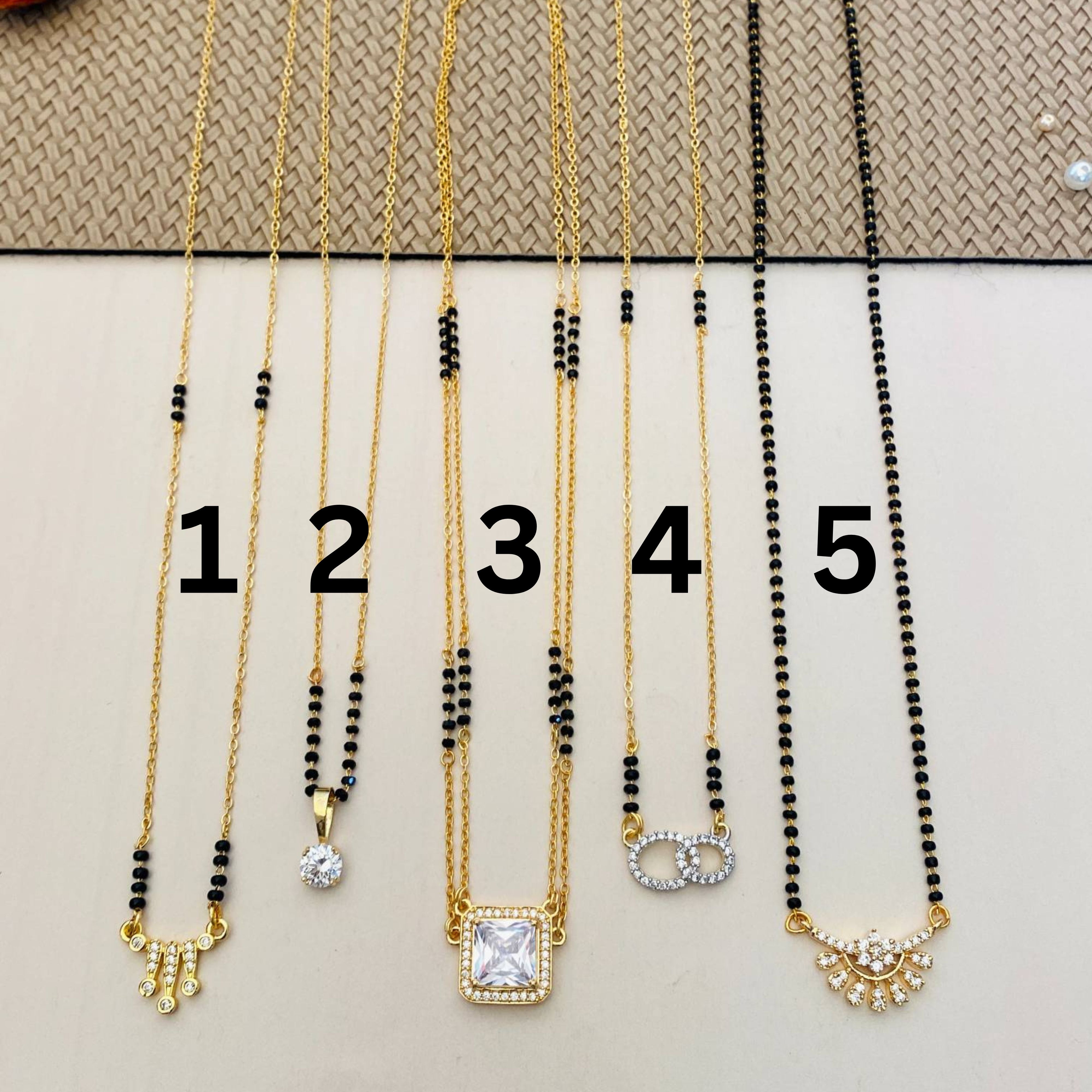 1 2 3 4 5