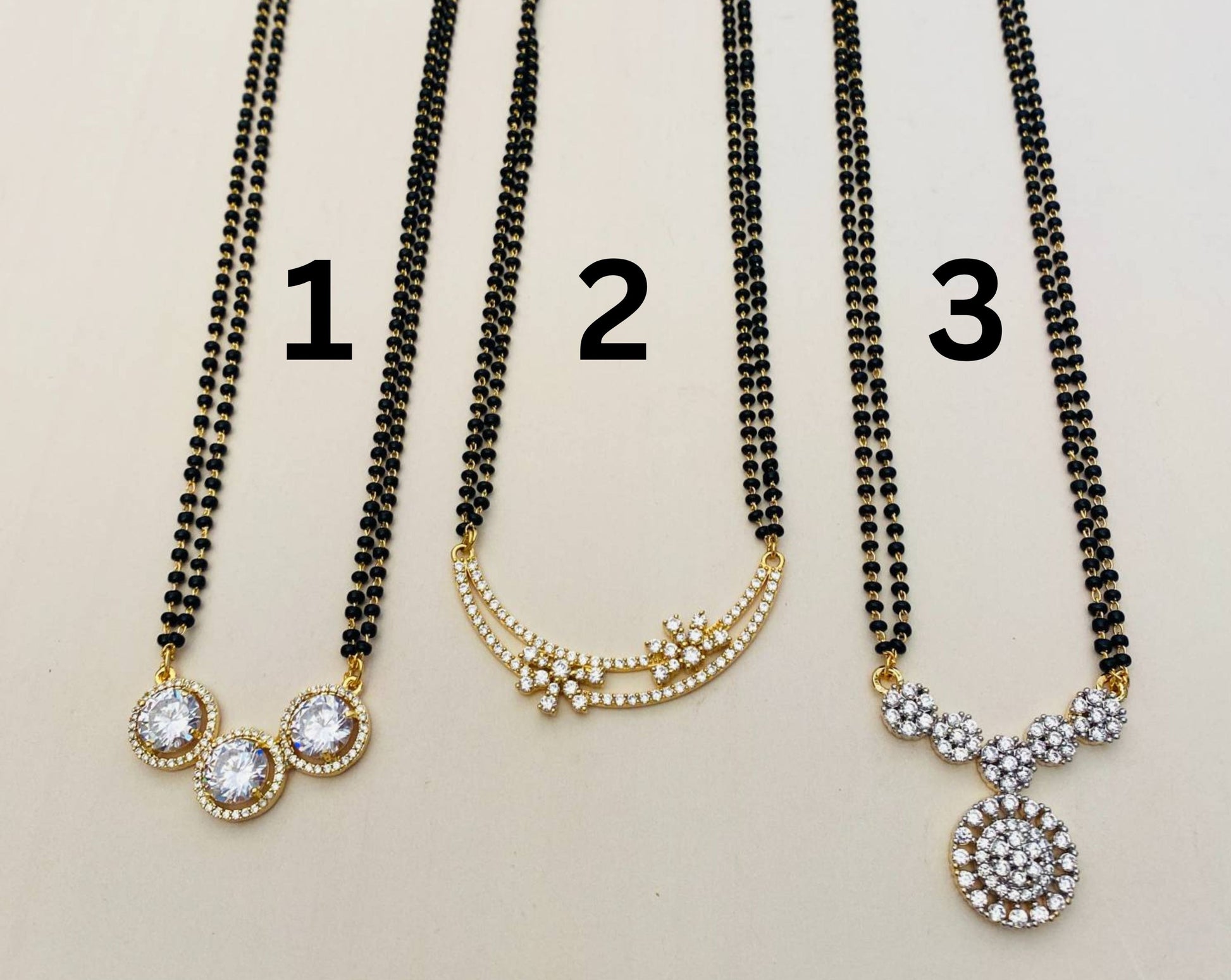 1

2

3