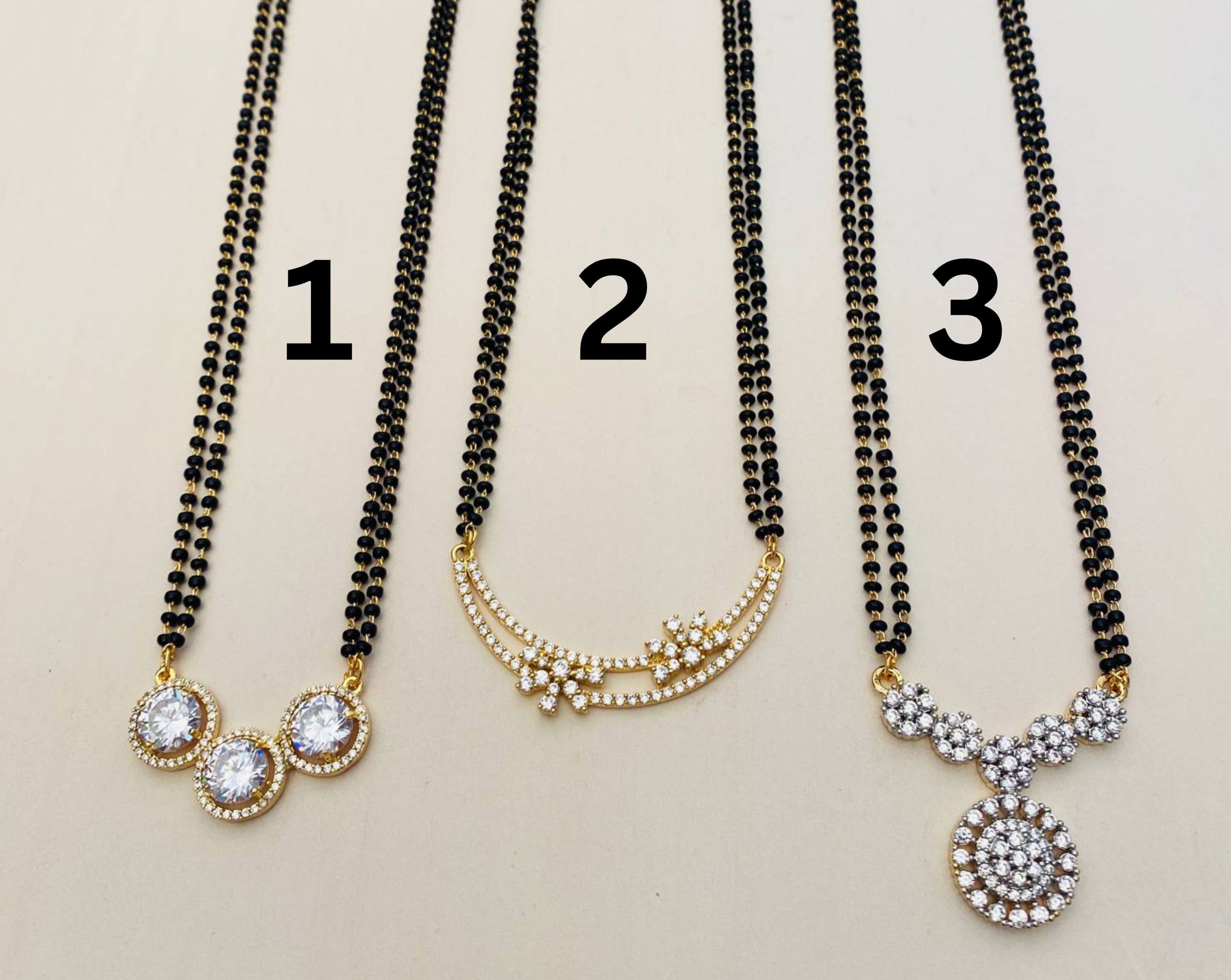 1

2

3