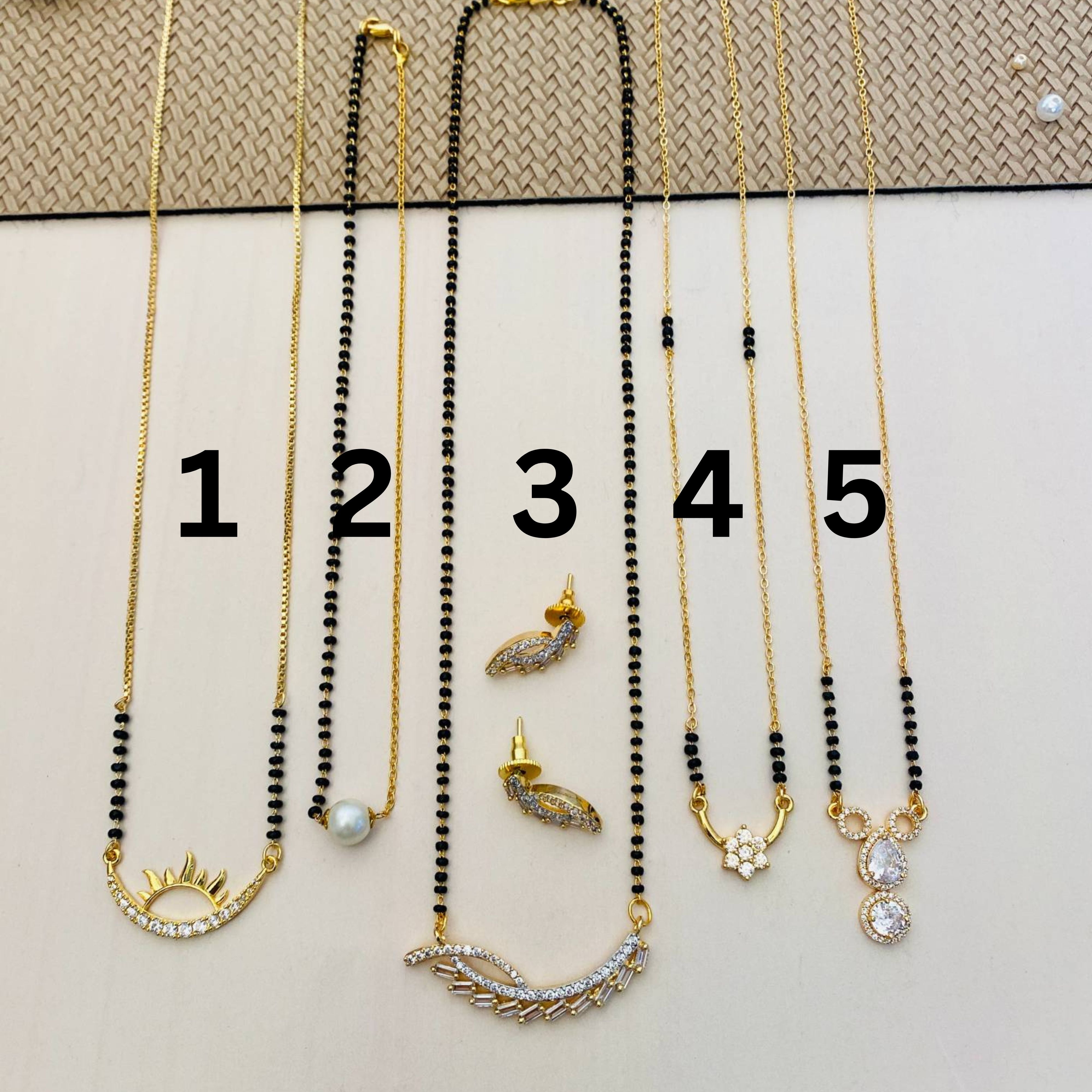 1 2 3 4 5