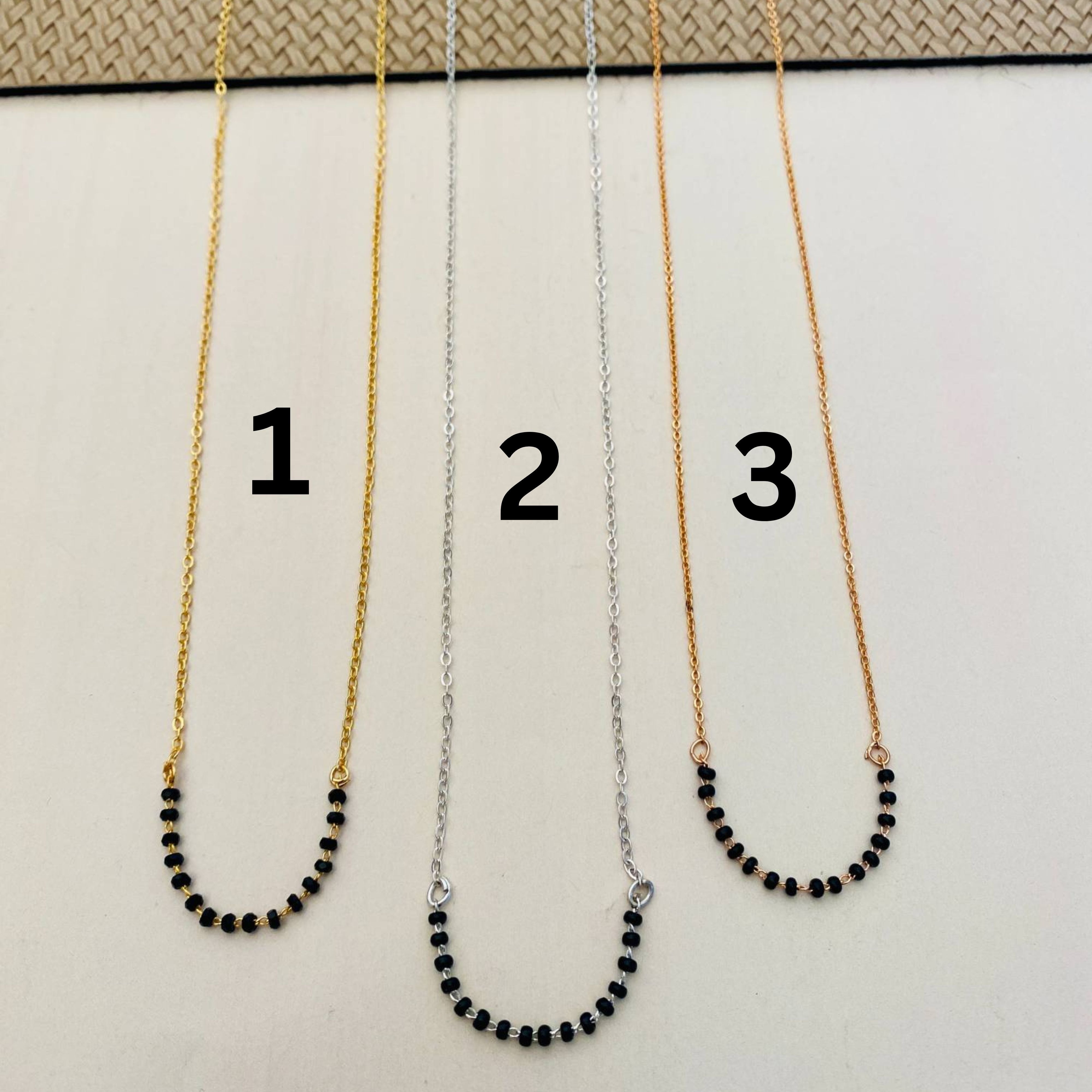 1

2

3