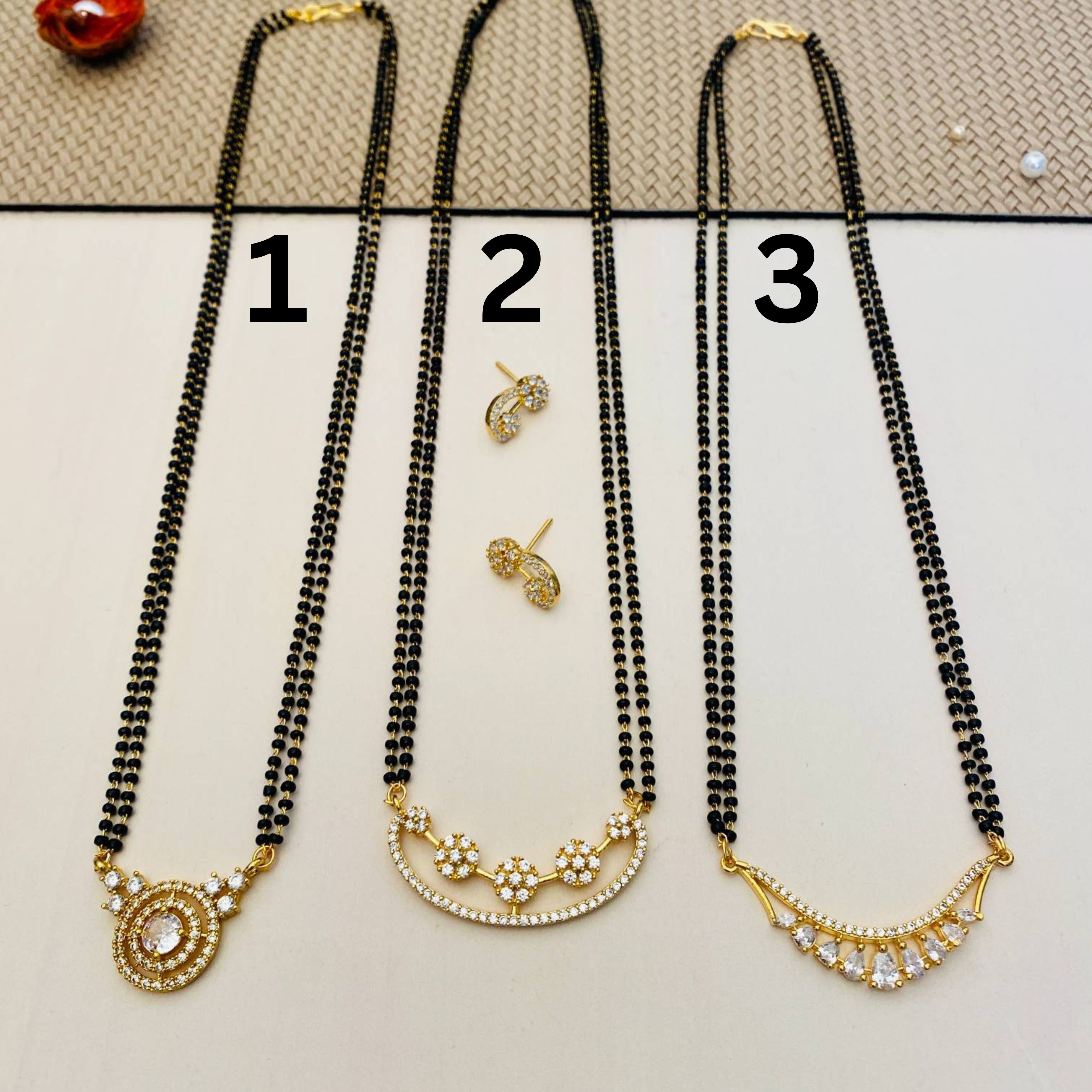 1 2 3